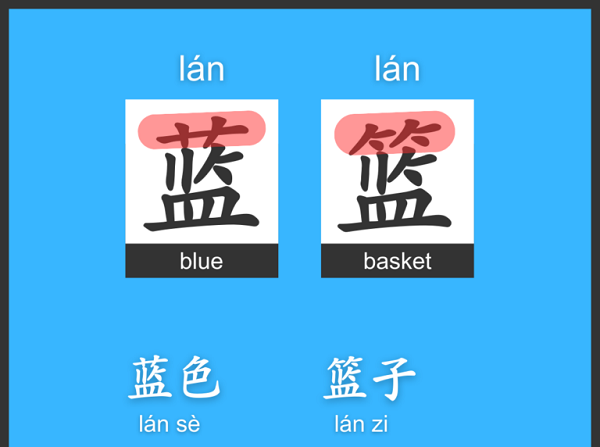 lán
蓝
blue

lán
篮
basket

蓝色
lán sè

篮子
lán zi